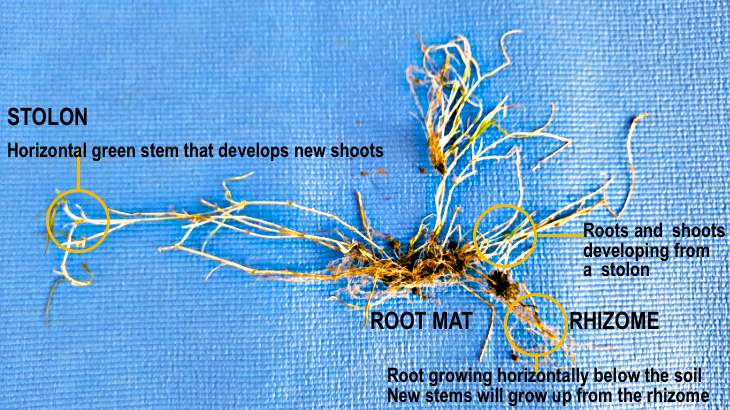 STOLON

Horizontal green stem that develops new shoots

Roots and shoots developing from a stolon

ROOT MAT

RHIZOME

Root growing horizontally below the soil
New stems will grow up from the rhizome